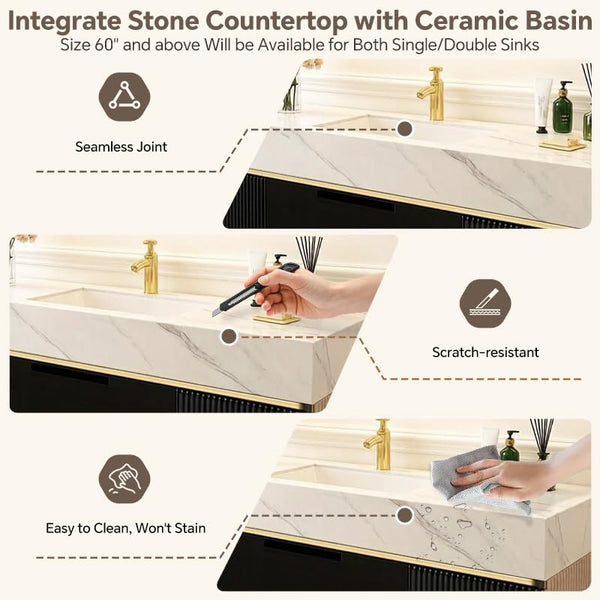 Integrate Stone Countertop with Ceramic Basin
Size 60" and above Will be Available for Both Single/Double Sinks

Seamless Joint

Scratch-resistant

Easy to Clean, Won't Stain