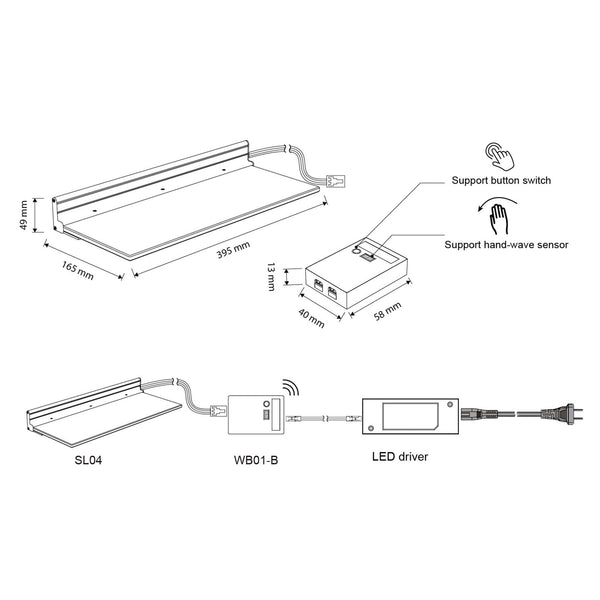 49 mm
165 mm
395 mm
Support button switch
Support hand-wave sensor
13 mm
40 mm
58 mm
SL04
WB01-B
LED driver