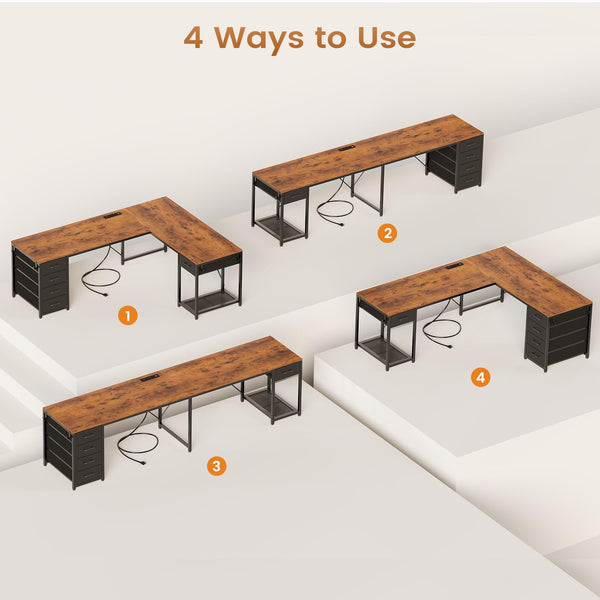 4 Ways to Use

2

1

4

3