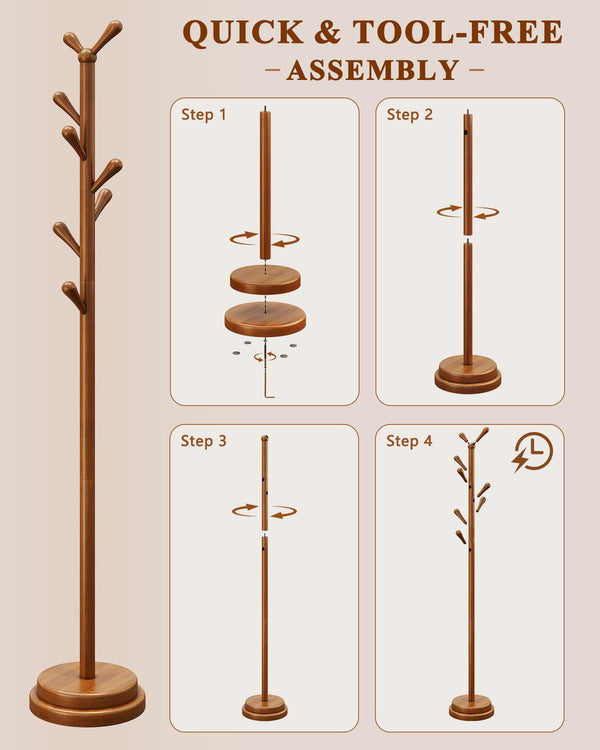 QUICK & TOOL-FREE
– ASSEMBLY –

Step 1

Step 2

Step 3

Step 4