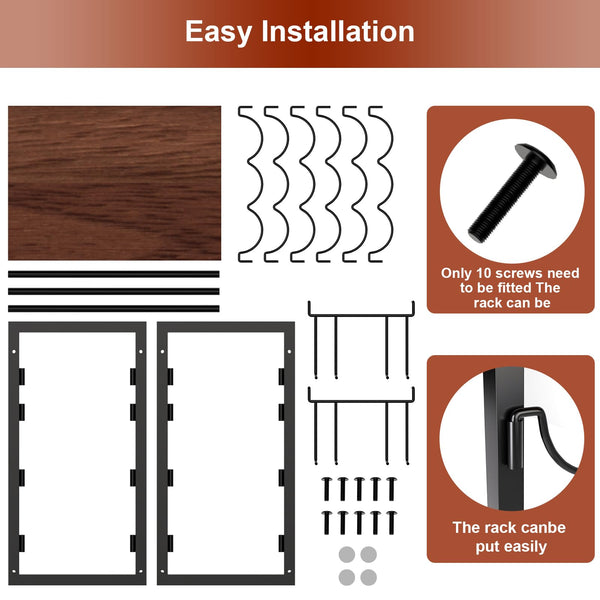 Easy Installation

Only 10 screws need to be fitted The rack can be

The rack canbe put easily