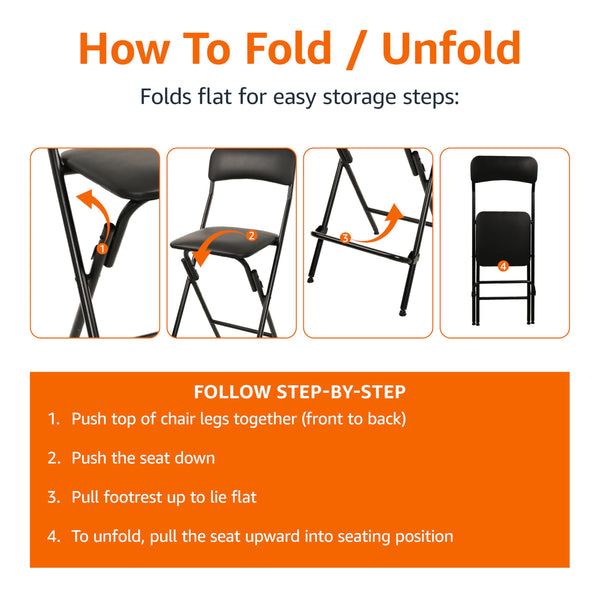 How To Fold / Unfold

Folds flat for easy storage steps:

1

2

3

4

FOLLOW STEP-BY-STEP

1. Push top of chair legs together (front to back)

2. Push the seat down

3. Pull footrest up to lie flat

4. To unfold, pull the seat upward into seating position