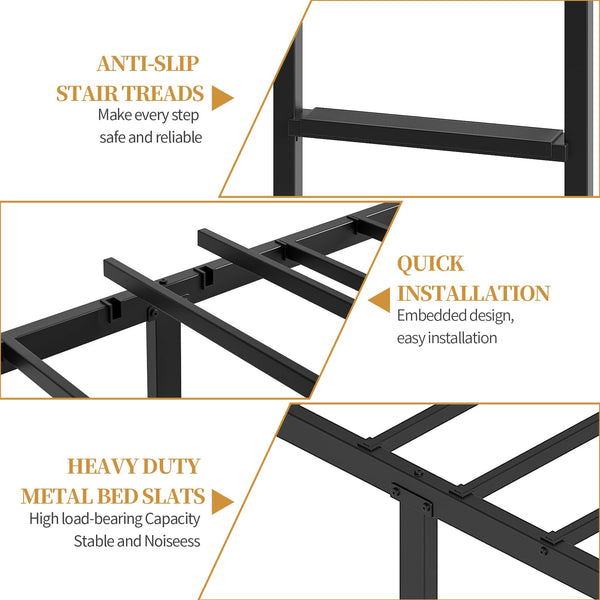 ANTI-SLIP
STAIR TREADS
Make every step
safe and reliable

QUICK
INSTALLATION
Embedded design,
easy installation

HEAVY DUTY
METAL BED SLATS
High load-bearing Capacity
Stable and Noiseess