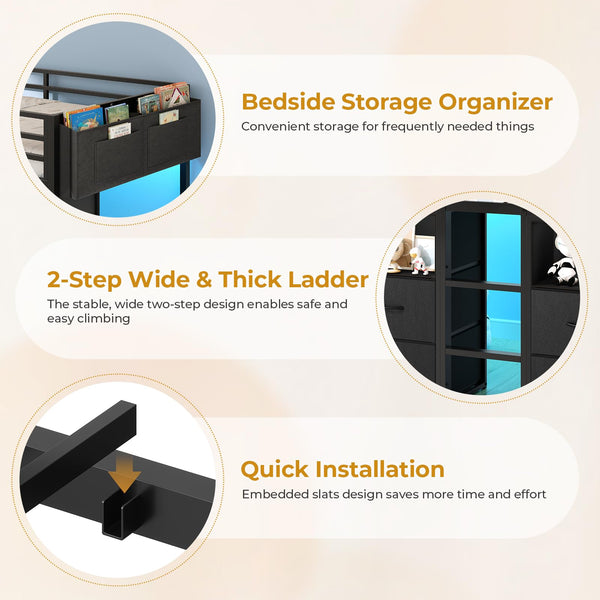 Bedside Storage Organizer
Convenient storage for frequently needed things

2-Step Wide & Thick Ladder
The stable, wide two-step design enables safe and easy climbing

Quick Installation
Embedded slats design saves more time and effort