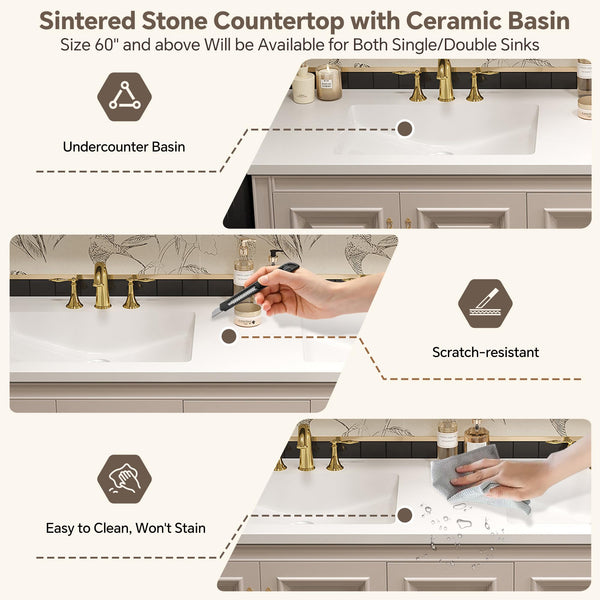 Sintered Stone Countertop with Ceramic Basin
Size 60" and above Will be Available for Both Single/Double Sinks

Undercounter Basin

Scratch-resistant

Easy to Clean, Won't Stain