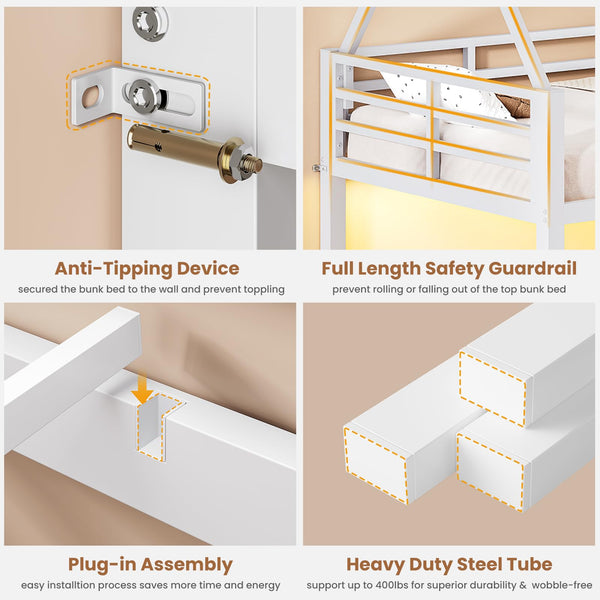 Anti-Tipping Device
secured the bunk bed to the wall and prevent toppling

Full Length Safety Guardrail
prevent rolling or falling out of the top bunk bed

Plug-in Assembly
easy installtion process saves more time and energy

Heavy Duty Steel Tube
support up to 400lbs for superior durability & wobble-free