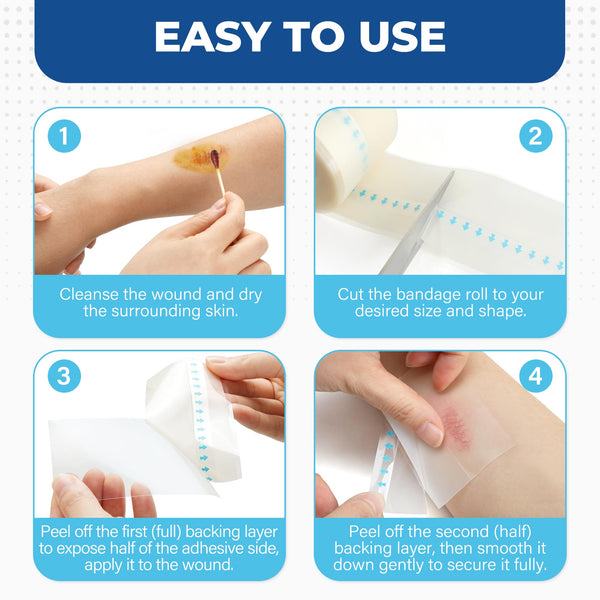 EASY TO USE

1

Cleanse the wound and dry the surrounding skin.

2

Cut the bandage roll to your desired size and shape.

3

Peel off the first (full) backing layer to expose half of the adhesive side, apply it to the wound.

4

Peel off the second (half) backing layer, then smooth it down gently to secure it fully.