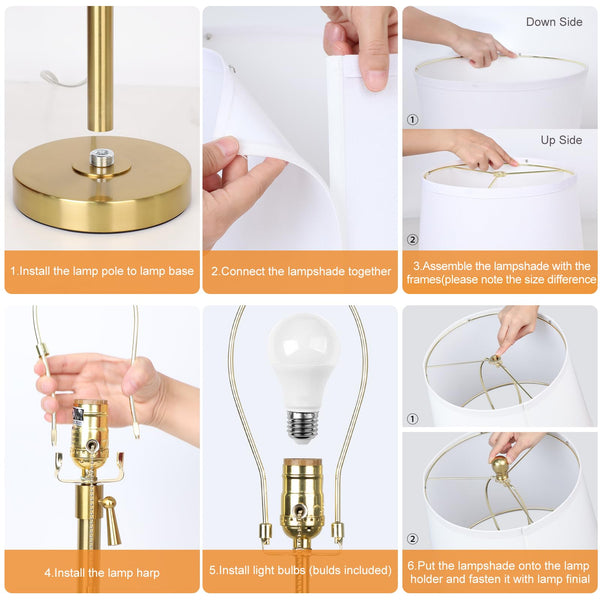 1.Install the lamp pole to lamp base

2.Connect the lampshade together

Down Side

①

Up Side

②

3.Assemble the lampshade with the frames(please note the size difference

4.Install the lamp harp

5.Install light bulbs (bulds included)

①

②

6.Put the lampshade onto the lamp holder and fasten it with lamp finial