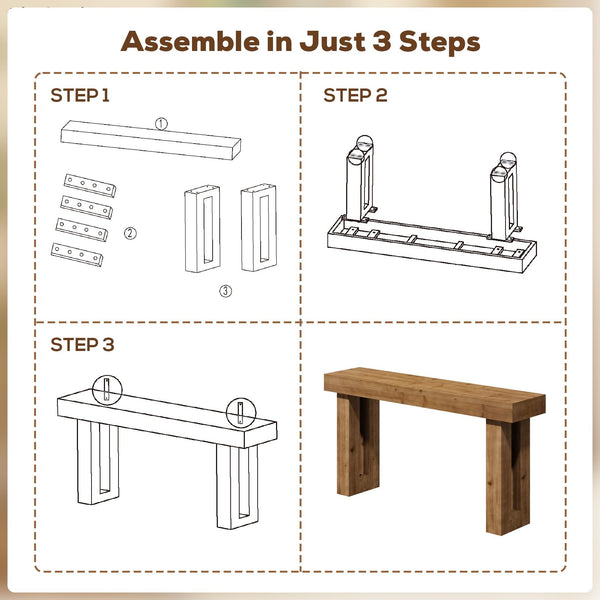 Assemble in Just 3 Steps

STEP 1

①

②

③

STEP 2

STEP 3