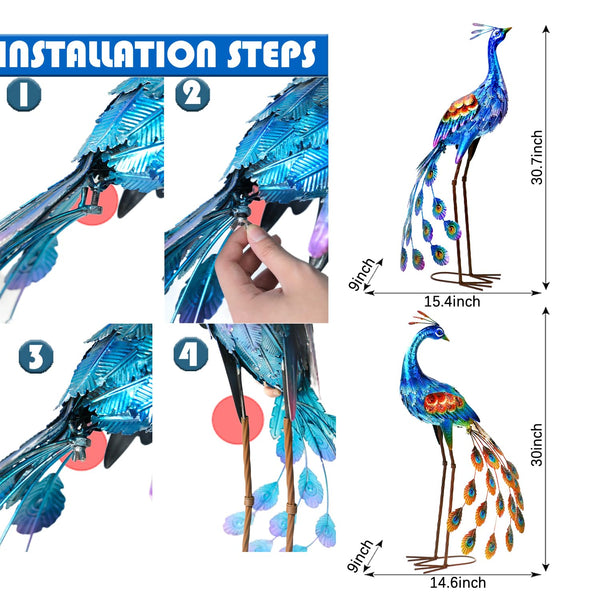 INSTALLATION STEPS

1

2

3

4

30.7inch

9inch

15.4inch

30inch

9inch

14.6inch