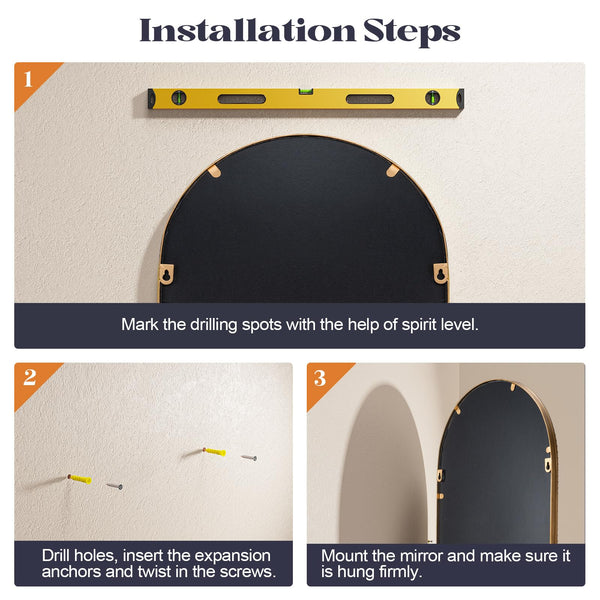 Installation Steps

1

Mark the drilling spots with the help of spirit level.

2

Drill holes, insert the expansion anchors and twist in the screws.

3

Mount the mirror and make sure it is hung firmly.