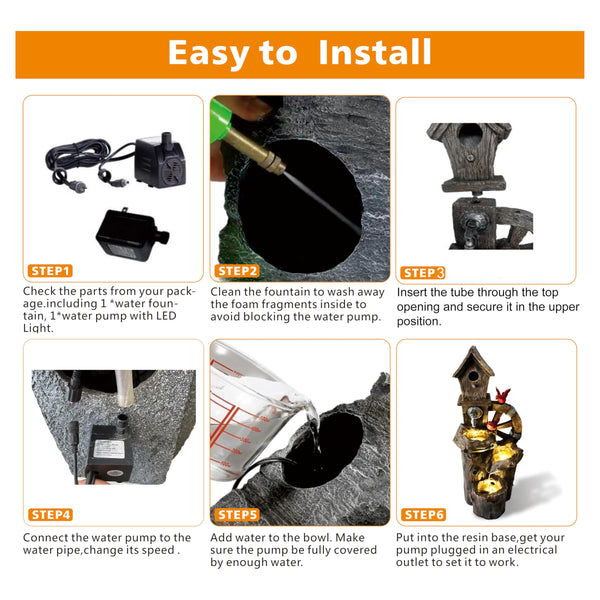 Easy to Install

STEP1

Check the parts from your package.including 1 *water fountain, 1*water pump with LED Light.

STEP2

Clean the fountain to wash away the foam fragments inside to avoid blocking the water pump.

STEP3

Insert the tube through the top opening and secure it in the upper position.

STEP4

Connect the water pump to the water pipe,change its speed .

STEP5

Add water to the bowl. Make sure the pump be fully covered by enough water.

STEP6

Put into the resin base,get your pump plugged in an electrical outlet to set it to work.